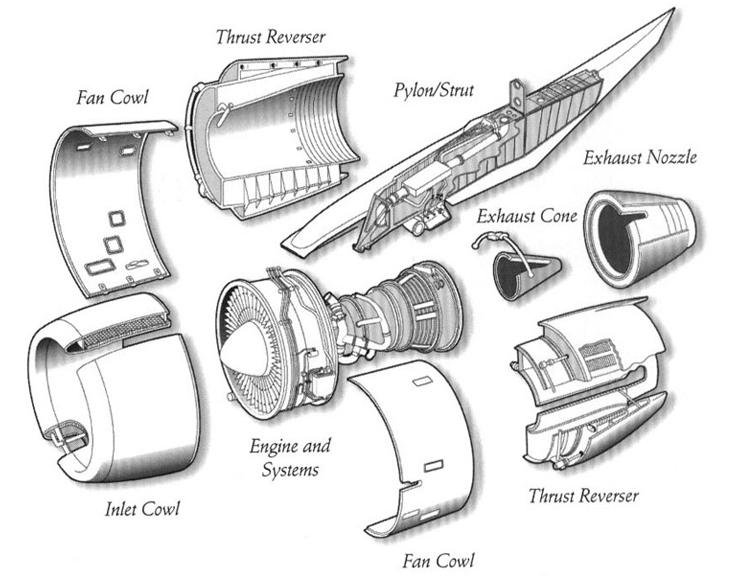 Thrust Reverser

Fan Cowl

Pylon/Strut

Exhaust Nozzle

Exhaust Cone

Engine and Systems

Inlet Cowl

Thrust Reverser

Fan Cowl