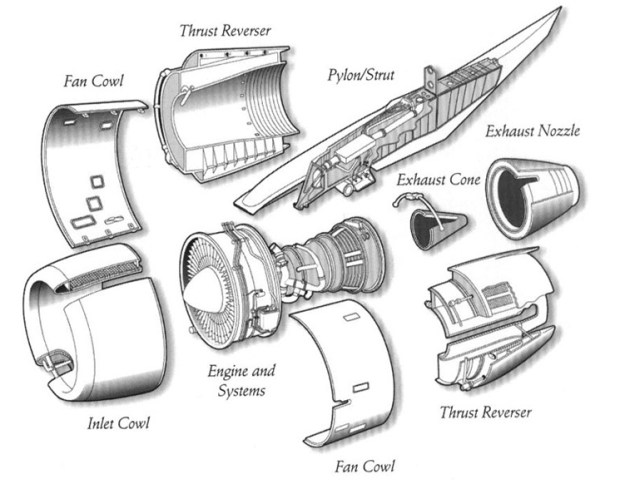 Thrust Reverser

Fan Cowl

Pylon/Strut

Exhaust Nozzle

Exhaust Cone

Engine and Systems

Inlet Cowl

Thrust Reverser

Fan Cowl